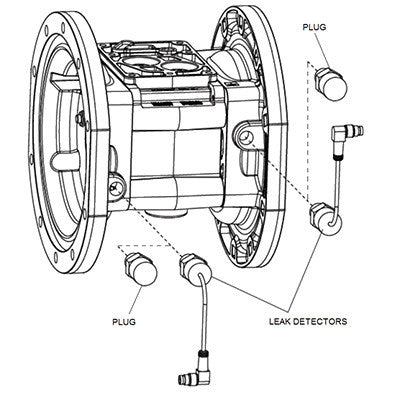 PLUG

PLUG

LEAK DETECTORS